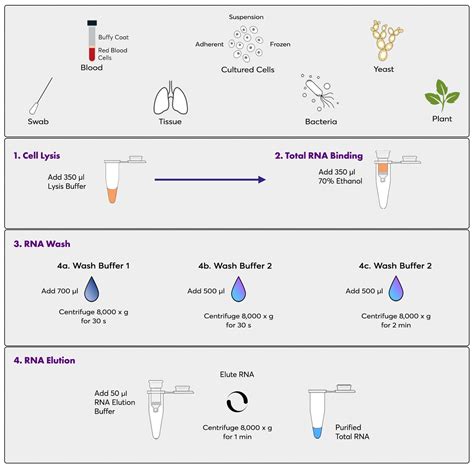 Buffy Coat
Red Blood Cells
Blood

Suspension
Adherent
Frozen
Cultured Cells

Yeast

Swab

Tissue

Bacteria

Plant

1. Cell Lysis
Add 350 µl Lysis Buffer

2. Total RNA Binding
Add 350 µl 70% Ethanol

3. RNA Wash
4a. Wash Buffer 1
Add 700 µl
Centrifuge 8,000 x g for 30 s

4b. Wash Buffer 2
Add 500 µl
Centrifuge 8,000 x g for 30 s

4c. Wash Buffer 2
Add 500 µl
Centrifuge 8,000 x g for 2 min

4. RNA Elution
Add 50 µl RNA Elution Buffer

Elute RNA
Centrifuge 8,000 x g for 1 min

Purified Total RNA