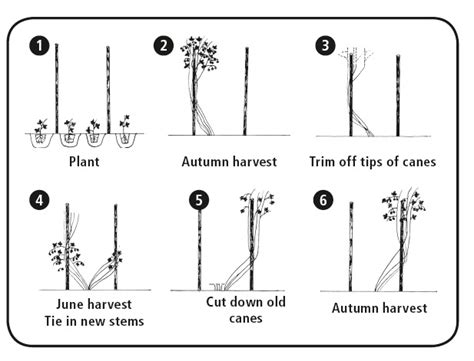 1
Plant

2
Autumn harvest

3
Trim off tips of canes

4
June harvest
Tie in new stems

5
Cut down old canes

6
Autumn harvest