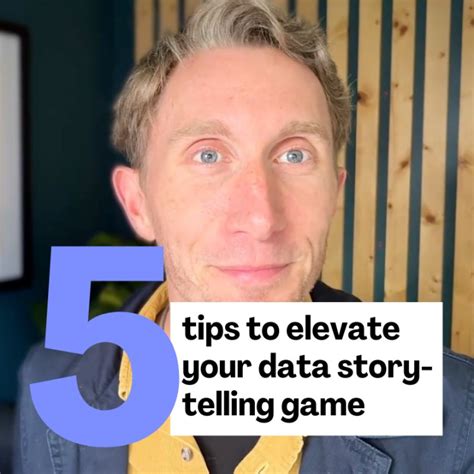 5 tips to elevate your data storytelling game