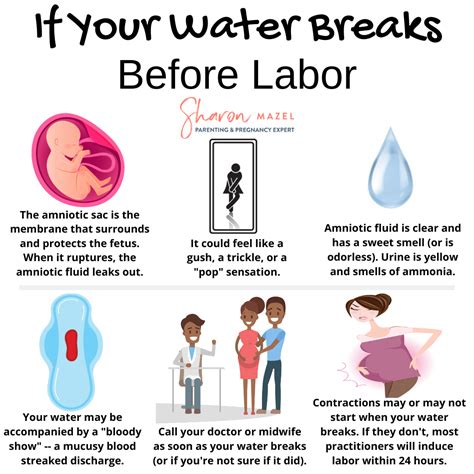 If Your Water Breaks
Before Labor

Sharon MAZEL
PARENTING & PREGNANCY EXPERT

The amniotic sac is the membrane that surrounds and protects the fetus. When it ruptures, the amniotic fluid leaks out.

It could feel like a gush, a trickle, or a "pop" sensation.

Amniotic fluid is clear and has a sweet smell (or is odorless). Urine is yellow and smells of ammonia.

Your water may be accompanied by a "bloody show" -- a mucusy blood streaked discharge.

Call your doctor or midwife as soon as your water breaks (or if you're not sure if it did).

Contractions may or may not start when your water breaks. If they don't, most practitioners will induce labor within 24 hours.