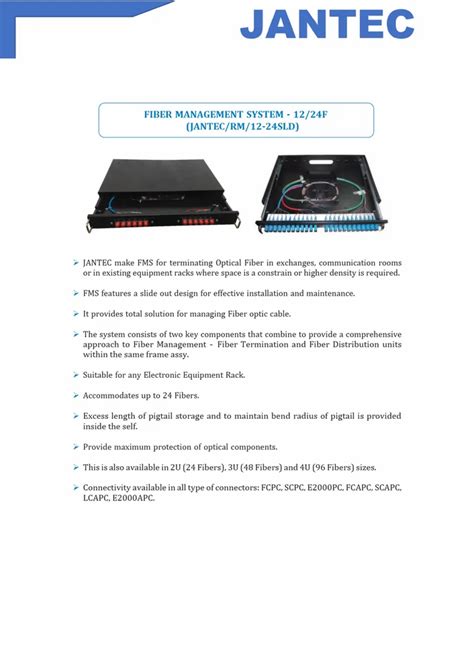 JANTEC

FIBER MANAGEMENT SYSTEM - 12/24F
(JANTEC/RM/12-24SLD)

➢ JANTEC make FMS for terminating Optical Fiber in exchanges, communication rooms or in existing equipment racks where space is a constrain or higher density is required.

➢ FMS features a slide out design for effective installation and maintenance.

➢ It provides total solution for managing Fiber optic cable.

➢ The system consists of two key components that combine to provide a comprehensive approach to Fiber Management - Fiber Termination and Fiber Distribution units within the same frame assy.

➢ Suitable for any Electronic Equipment Rack.

➢ Accommodates up to 24 Fibers.

➢ Excess length of pigtail storage and to maintain bend radius of pigtail is provided inside the self.

➢ Provide maximum protection of optical components.

➢ This is also available in 2U (24 Fibers), 3U (48 Fibers) and 4U (96 Fibers) sizes.

➢ Connectivity available in all type of connectors: FCPC, SCPC, E2000PC, FCAPC, SCAPC, LCAPC, E2000APC.