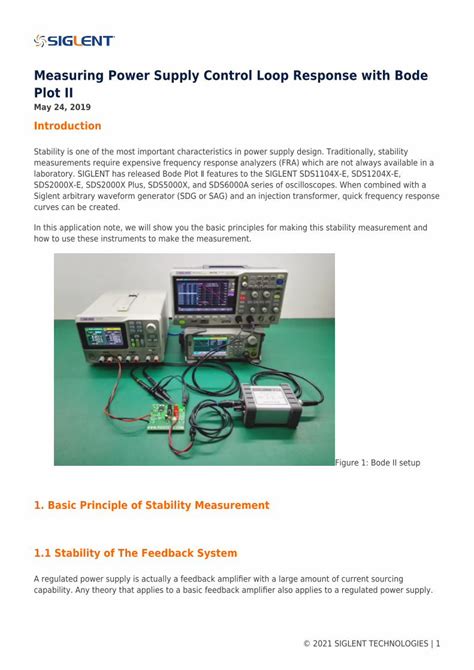 SIGLENT

Measuring Power Supply Control Loop Response with Bode Plot II
May 24, 2019

Introduction

Stability is one of the most important characteristics in power supply design. Traditionally, stability measurements require expensive frequency response analyzers (FRA) which are not always available in a laboratory. SIGLENT has released Bode Plot II features to the SIGLENT SDS1104X-E, SDS1204X-E, SDS2000X-E, SDS2000X Plus, SDS5000X, and SDS6000A series of oscilloscopes. When combined with a Siglent arbitrary waveform generator (SDG or SAG) and an injection transformer, quick frequency response curves can be created.

In this application note, we will show you the basic principles for making this stability measurement and how to use these instruments to make the measurement.

Figure 1: Bode II setup

1. Basic Principle of Stability Measurement

1.1 Stability of The Feedback System

A regulated power supply is actually a feedback amplifier with a large amount of current sourcing capability. Any theory that applies to a basic feedback amplifier also applies to a regulated power supply.

© 2021 SIGLENT TECHNOLOGIES | 1