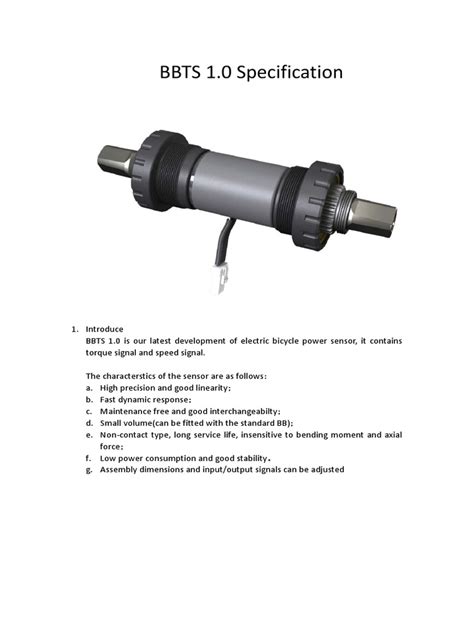 BBTS 1.0 Specification

1. Introduce
BBTS 1.0 is our latest development of electric bicycle power sensor, it contains torque signal and speed signal.

The characterstics of the sensor are as follows:
a. High precision and good linearity;
b. Fast dynamic response;
c. Maintenance free and good interchangeabilty;
d. Small volume(can be fitted with the standard BB);
e. Non-contact type, long service life, insensitive to bending moment and axial force;
f. Low power consumption and good stability.
g. Assembly dimensions and input/output signals can be adjusted