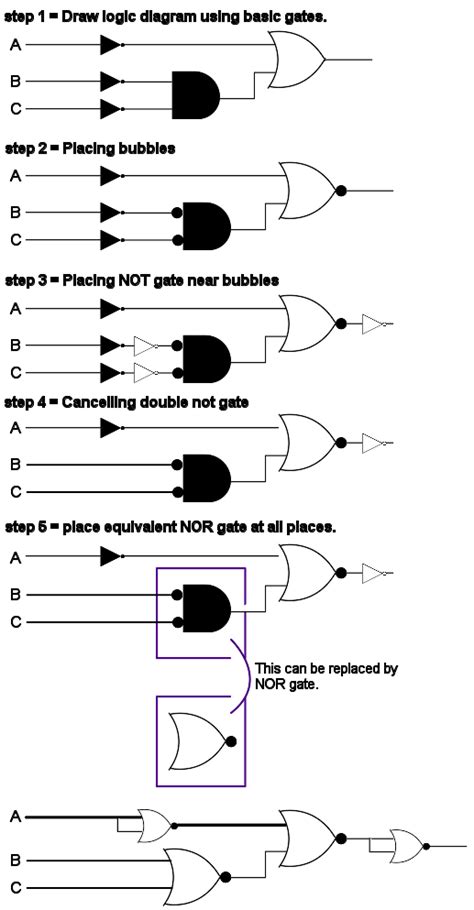 step 1 = Draw logic diagram using basic gates.

A
B
C

step 2 = Placing bubbles

A
B
C

step 3 = Placing NOT gate near bubbles

A
B
C

step 4 = Cancelling double not gate

A
B
C

step 5 = place equivalent NOR gate at all places.

A
B
C

This can be replaced by NOR gate.

A
B
C