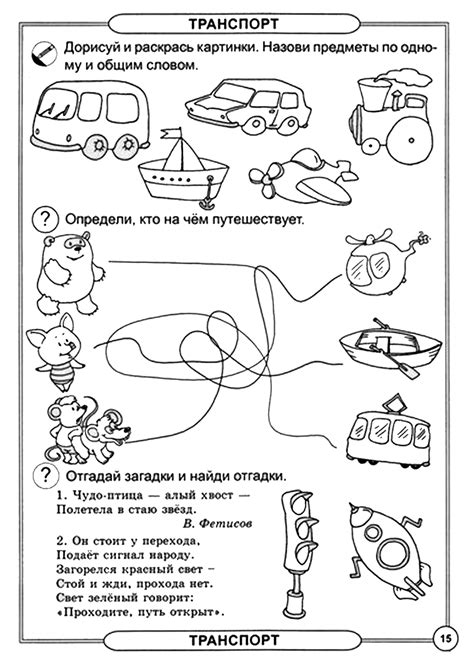 ТРАНСПОРТ

Дорисуй и раскрась картинки. Назови предметы по одному и общим словом.

? Определи, кто на чём путешествует.

? Отгадай загадки и найди отгадки.

1. Чудо-птица — алый хвост —
Полетела в стаю звёзд.
В. Фетисов

2. Он стоит у перехода,
Подаёт сигнал народу.
Загорелся красный свет –
Стой и жди, прохода нет.
Свет зелёный говорит:
«Проходите, путь открыт».

ТРАНСПОРТ

15