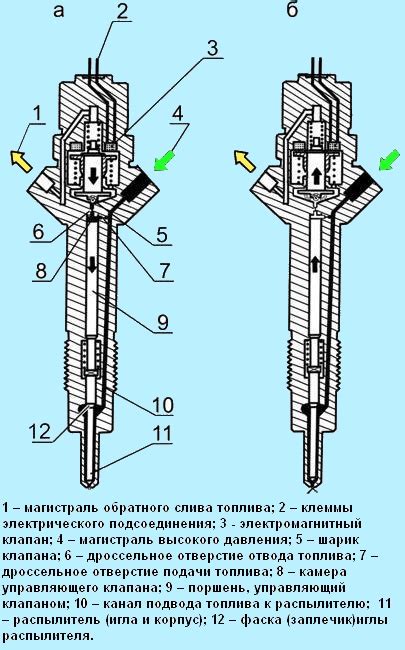 а

б

2

3

1

4

6

5

8

7

9

10

12

11

1 – магистраль обратного слива топлива; 2 – клеммы электрического подсоединения; 3 - электромагнитный клапан; 4 – магистраль высокого давления; 5 – шарик клапана; 6 – дроссельное отверстие отвода топлива; 7 – дроссельное отверстие подачи топлива; 8 – камера управляющего клапана; 9 – поршень, управляющий клапаном; 10 – канал подвода топлива к распылителю; 11 – распылитель (игла и корпус); 12 – фаска (заплечик)иглы распылителя.