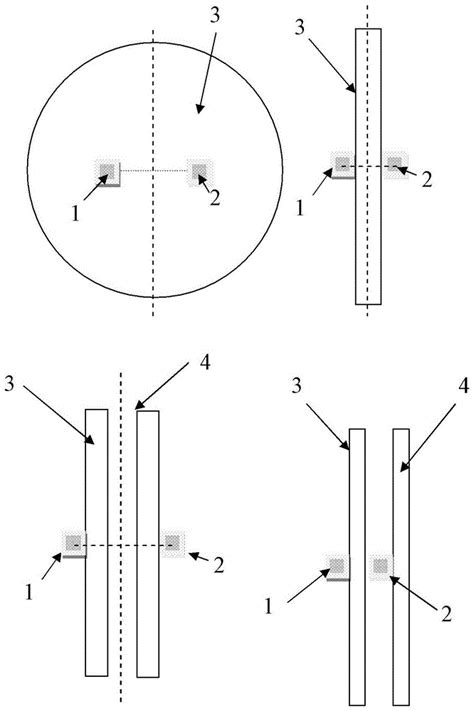 3
1
2
3
1
2
3
4
1
2
3
4
1
2