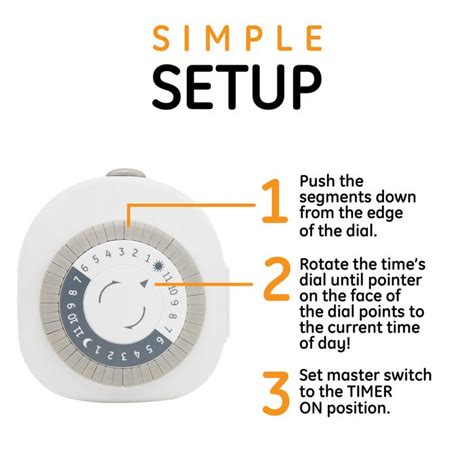 SIMPLE
SETUP

6 5 4 3 2 1 11 10 9 8 7 6 5 4 3 2 1 11 10 9 8 7

1 Push the segments down from the edge of the dial.

2 Rotate the time's dial until pointer on the face of the dial points to the current time of day!

3 Set master switch to the TIMER ON position.