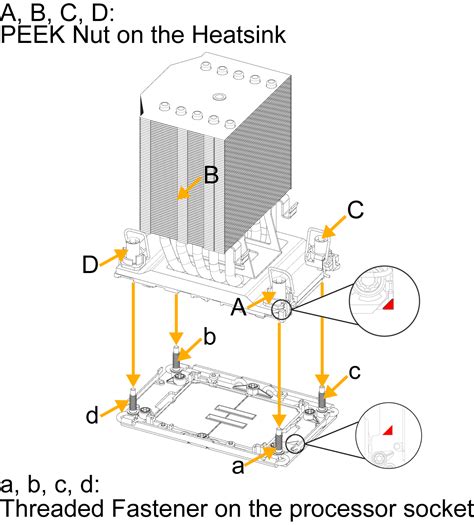 A, B, C, D:
PEEK Nut on the Heatsink

B
C
D
A
b
c
d
a

a, b, c, d:
Threaded Fastener on the processor socket