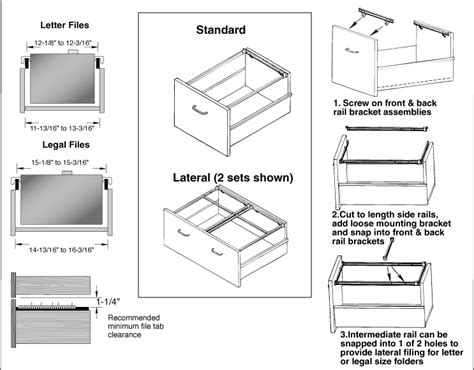 Letter Files

12-1/8" to 12-3/16"

11-13/16" to 13-3/16"

Legal Files

15-1/8" to 15-3/16"

14-13/16" to 16-3/16"

1-1/4"

Recommended minimum file tab clearance

Standard

Lateral (2 sets shown)

1. Screw on front & back rail bracket assemblies

2.Cut to length side rails, add loose mounting bracket and snap into front & back rail brackets

3.Intermediate rail can be snapped into 1 of 2 holes to provide lateral filing for letter or legal size folders