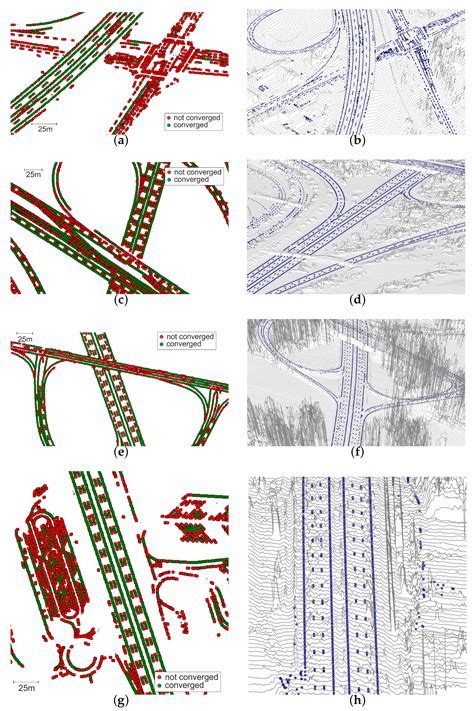 not converged
converged
25m
(a)
(b)
25m
not converged
converged
(c)
(d)
25m
not converged
converged
(e)
(f)
25m
not converged
converged
(g)
(h)