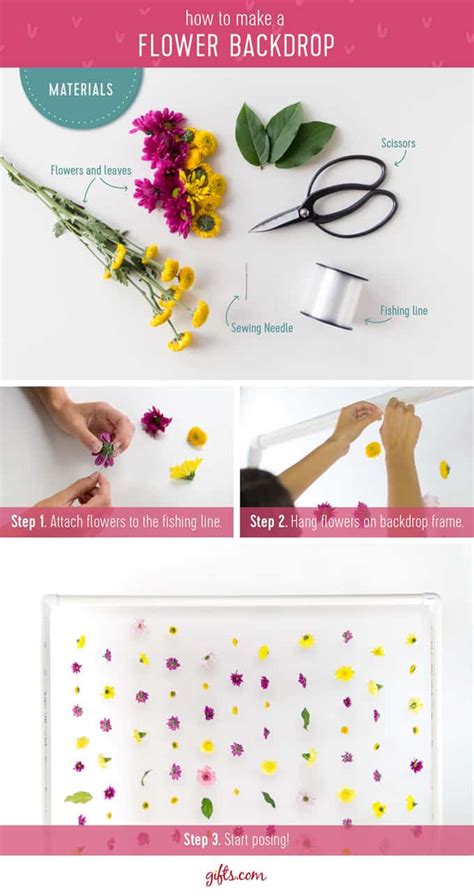 how to make a
FLOWER BACKDROP

MATERIALS

Flowers and leaves

Scissors

Sewing Needle

Fishing line

Step 1. Attach flowers to the fishing line.

Step 2. Hang flowers on backdrop frame.

Step 3. Start posing!

gifts.com