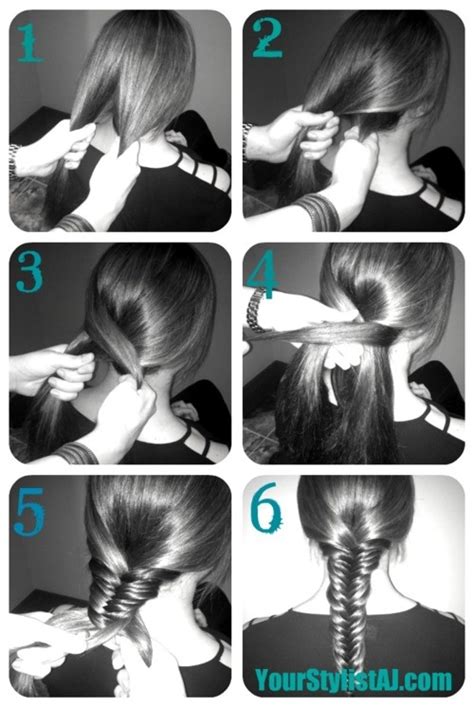 1
2
3
4
5
6
YourStylistAJ.com