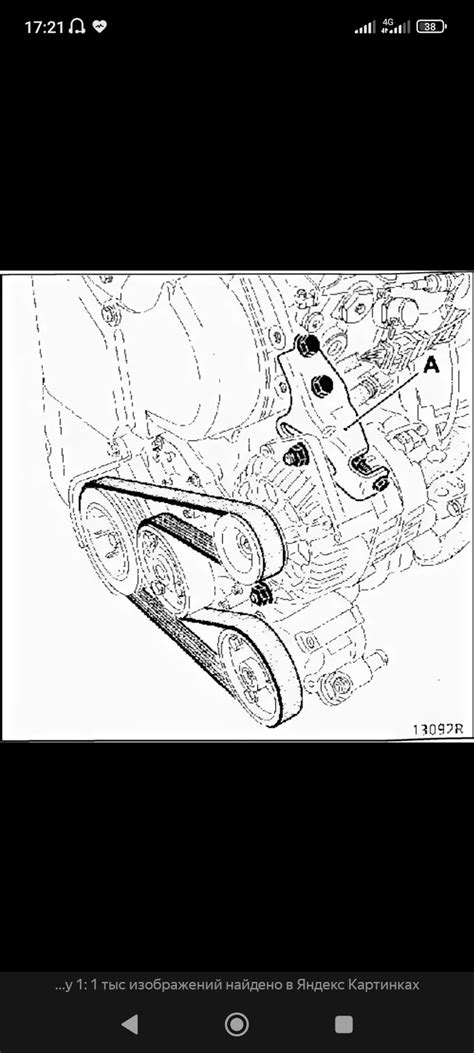 17:21

4G

38

A

13092R

...у 1: 1 тыс изображений найдено в Яндекс Картинках