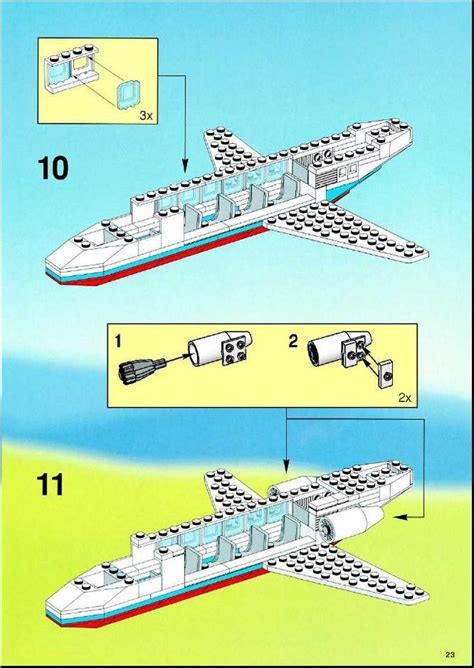 3x

10

1

2

2x

11

23