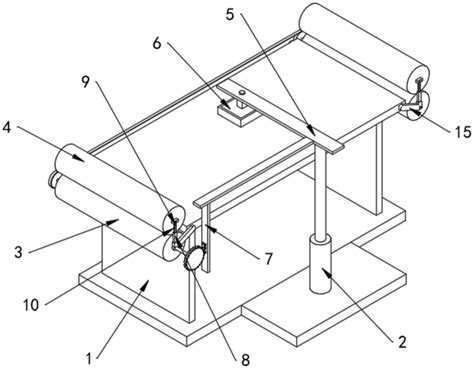 5
6
9
4
15
3
7
10
2
1
8