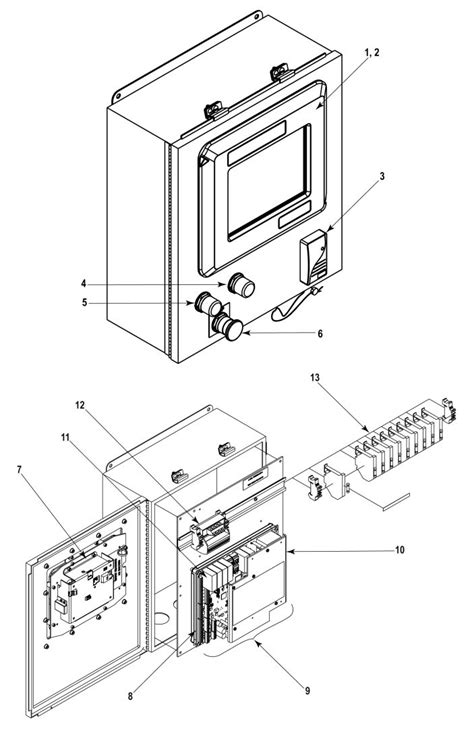 1, 2
3
4
5
6
13
12
11
7
10
8
9