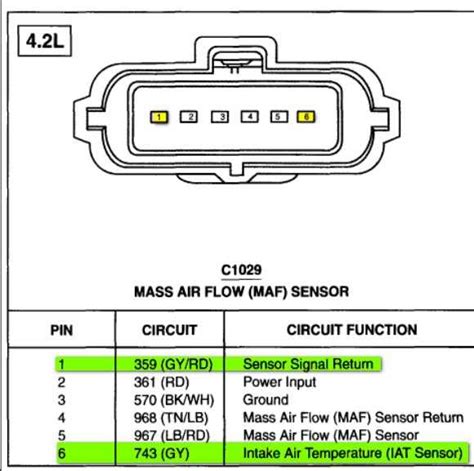 4.2L

1 2 3 4 5 6

C1029
MASS AIR FLOW (MAF) SENSOR

| PIN | CIRCUIT | CIRCUIT FUNCTION |
|---|---|---|
| 1 | 359 (GY/RD) | Sensor Signal Return |
| 2 | 361 (RD) | Power Input |
| 3 | 570 (BK/WH) | Ground |
| 4 | 968 (TN/LB) | Mass Air Flow (MAF) Sensor Return |
| 5 | 967 (LB/RD) | Mass Air Flow (MAF) Sensor |
| 6 | 743 (GY) | Intake Air Temperature (IAT Sensor) |