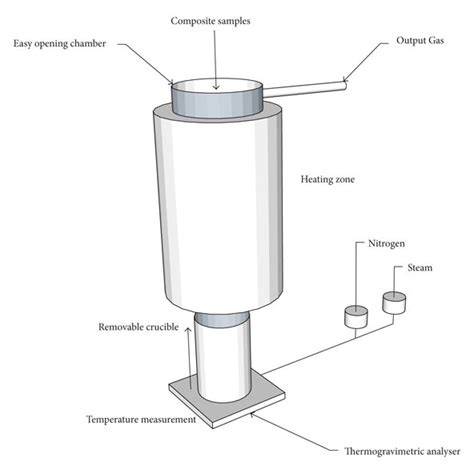 Composite samples
Easy opening chamber
Output Gas
Heating zone
Nitrogen
Steam
Removable crucible
Temperature measurement
Thermogravimetric analyser