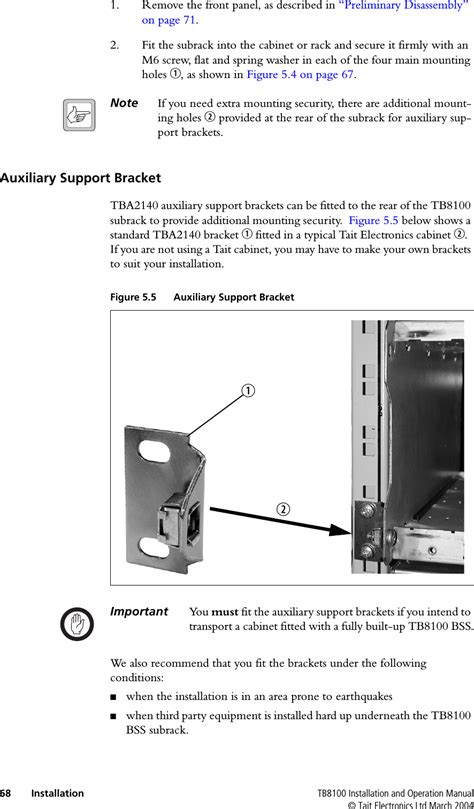 1. Remove the front panel, as described in "Preliminary Disassembly" on page 71.

2. Fit the subrack into the cabinet or rack and secure it firmly with an M6 screw, flat and spring washer in each of the four main mounting holes ①, as shown in Figure 5.4 on page 67.

Note If you need extra mounting security, there are additional mounting holes ② provided at the rear of the subrack for auxiliary support brackets.

Auxiliary Support Bracket

TBA2140 auxiliary support brackets can be fitted to the rear of the TB8100 subrack to provide additional mounting security. Figure 5.5 below shows a standard TBA2140 bracket ① fitted in a typical Tait Electronics cabinet ②. If you are not using a Tait cabinet, you may have to make your own brackets to suit your installation.

Figure 5.5 Auxiliary Support Bracket

①

②

Important You **must** fit the auxiliary support brackets if you intend to transport a cabinet fitted with a fully built-up TB8100 BSS.

We also recommend that you fit the brackets under the following conditions:

■ when the installation is in an area prone to earthquakes

■ when third party equipment is installed hard up underneath the TB8100 BSS subrack.

68 Installation TB8100 Installation and Operation Manual
© Tait Electronics Ltd March 2004