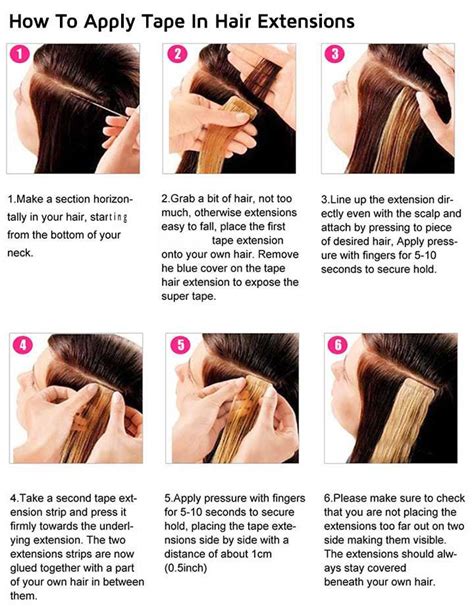 How To Apply Tape In Hair Extensions

1

2

3

1.Make a section horizontally in your hair, starting from the bottom of your neck.

2.Grab a bit of hair, not too much, otherwise extensions easy to fall, place the first tape extension onto your own hair. Remove he blue cover on the tape hair extension to expose the super tape.

3.Line up the extension directly even with the scalp and attach by pressing to piece of desired hair, Apply pressure with fingers for 5-10 seconds to secure hold.

4

5

6

4.Take a second tape extension strip and press it firmly towards the underlying extension. The two extensions strips are now glued together with a part of your own hair in between them.

5.Apply pressure with fingers for 5-10 seconds to secure hold, placing the tape extensions side by side with a distance of about 1cm (0.5inch)

6.Please make sure to check that you are not placing the extensions too far out on two side making them visible. The extensions should always stay covered beneath your own hair.