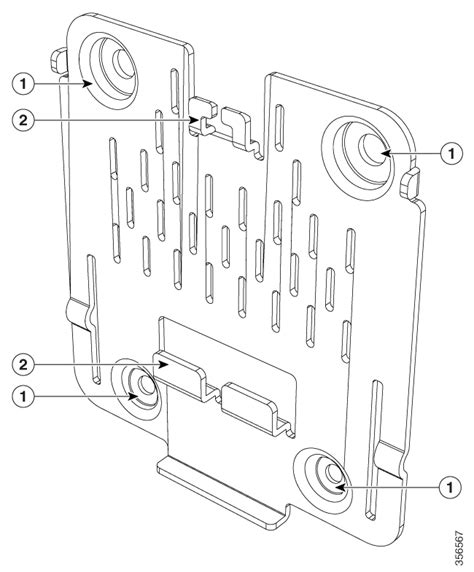 1
2
1
2
1
1
356567