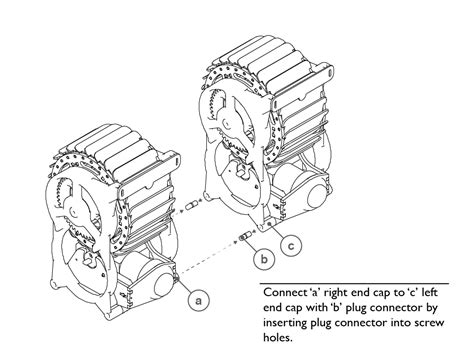 c

b

a

Connect 'a' right end cap to 'c' left end cap with 'b' plug connector by inserting plug connector into screw holes.