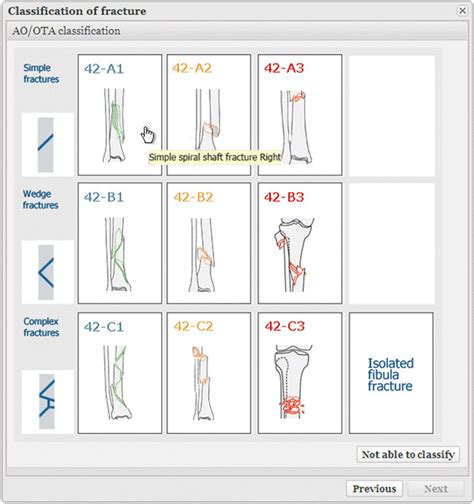 Classification of fracture

AO/OTA classification

Simple fractures

42-A1

42-A2

42-A3

Simple spiral shaft fracture Right

Wedge fractures

42-B1

42-B2

42-B3

Complex fractures

42-C1

42-C2

42-C3

Isolated fibula fracture

Not able to classify

Previous

Next