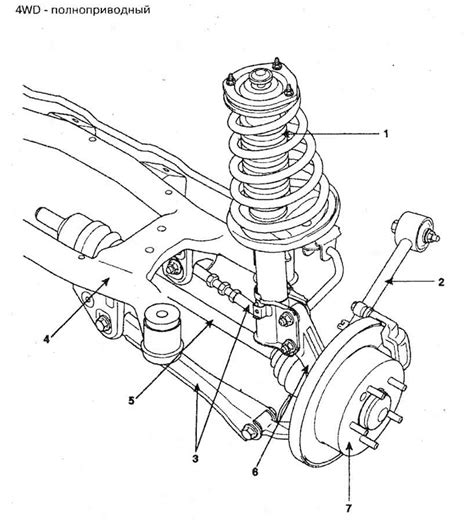 4WD - полноприводный

1

2

4

5

3

6

7