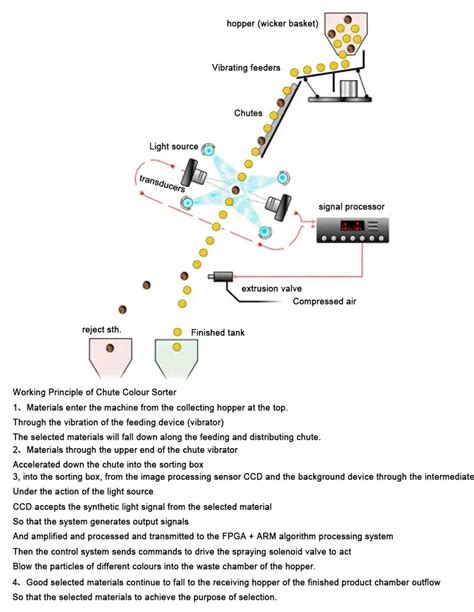 hopper (wicker basket)

Vibrating feeders

Chutes

Light source

transducers

signal processor

extrusion valve

Compressed air

reject sth.

Finished tank

Working Principle of Chute Colour Sorter
1、Materials enter the machine from the collecting hopper at the top.
Through the vibration of the feeding device (vibrator)
The selected materials will fall down along the feeding and distributing chute.
2、Materials through the upper end of the chute vibrator
Accelerated down the chute into the sorting box
3, into the sorting box, from the image processing sensor CCD and the background device through the intermediate
Under the action of the light source
CCD accepts the synthetic light signal from the selected material
So that the system generates output signals
And amplified and processed and transmitted to the FPGA + ARM algorithm processing system
Then the control system sends commands to drive the spraying solenoid valve to act
Blow the particles of different colours into the waste chamber of the hopper.
4、Good selected materials continue to fall to the receiving hopper of the finished product chamber outflow
So that the selected materials to achieve the purpose of selection.