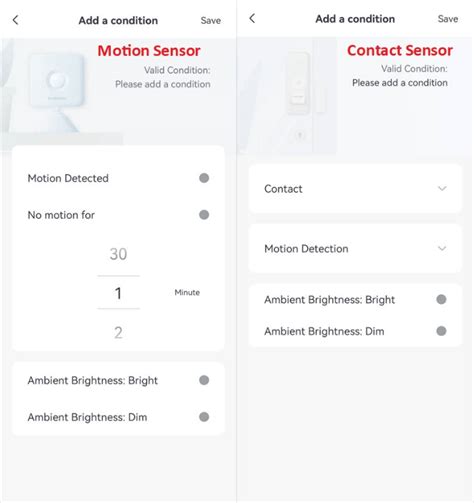 Add a condition
Save

Motion Sensor
Valid Condition:
Please add a condition

Motion Detected

No motion for

30
1
Minute
2

Ambient Brightness: Bright

Ambient Brightness: Dim

Add a condition
Save

Contact Sensor
Valid Condition:
Please add a condition

Contact

Motion Detection

Ambient Brightness: Bright

Ambient Brightness: Dim