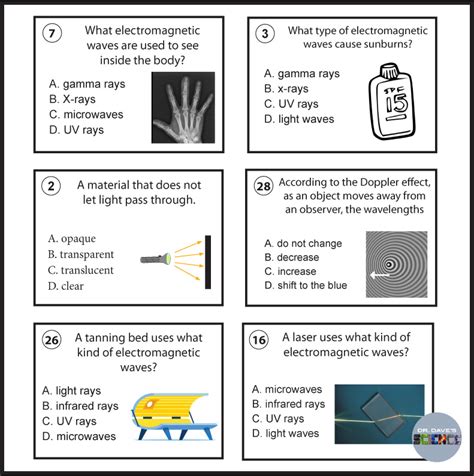 7 What electromagnetic waves are used to see inside the body?

A. gamma rays
B. X-rays
C. microwaves
D. UV rays

3 What type of electromagnetic waves cause sunburns?

A. gamma rays
B. x-rays
C. UV rays
D. light waves

SPF 15

2 A material that does not let light pass through.

A. opaque
B. transparent
C. translucent
D. clear

28 According to the Doppler effect, as an object moves away from an observer, the wavelengths

A. do not change
B. decrease
C. increase
D. shift to the blue

26 A tanning bed uses what kind of electromagnetic waves?

A. light rays
B. infrared rays
C. UV rays
D. microwaves

16 A laser uses what kind of electromagnetic waves?

A. microwaves
B. infrared rays
C. UV rays
D. light waves

DR. DAVE'S SCIENCE