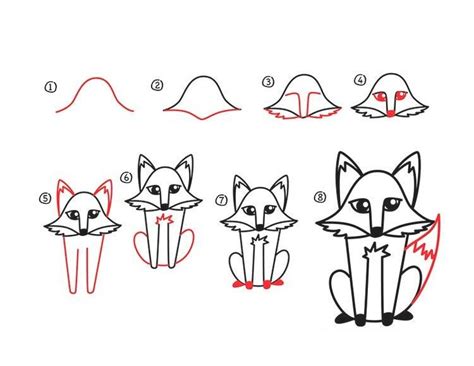 ①
②
③
④
⑤
⑥
⑦
⑧