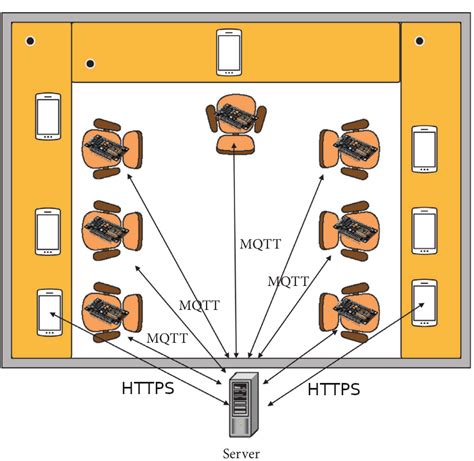 MQTT
MQTT
MQTT
MQTT
HTTPS
HTTPS
Server