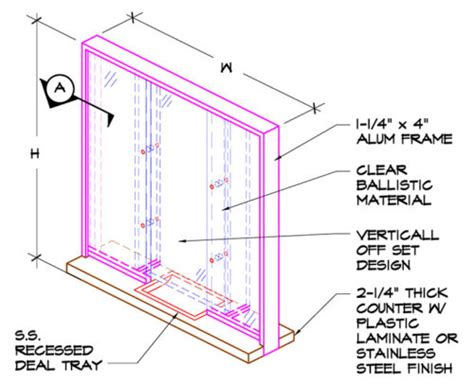 W

A

H

1-1/4" x 4"
ALUM FRAME

CLEAR
BALLISTIC
MATERIAL

VERTICALL
OFF SET
DESIGN

2-1/4" THICK
COUNTER W/
PLASTIC
LAMINATE OR
STAINLESS
STEEL FINISH

S.S.
RECESSED
DEAL TRAY