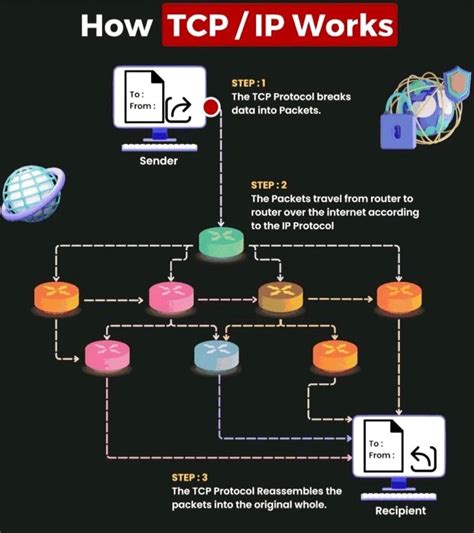 How TCP / IP Works

To :
From :

Sender

STEP : 1
The TCP Protocol breaks data into Packets.

STEP : 2
The Packets travel from router to router over the internet according to the IP Protocol

To :
From :

Recipient

STEP : 3
The TCP Protocol Reassembles the packets into the original whole.