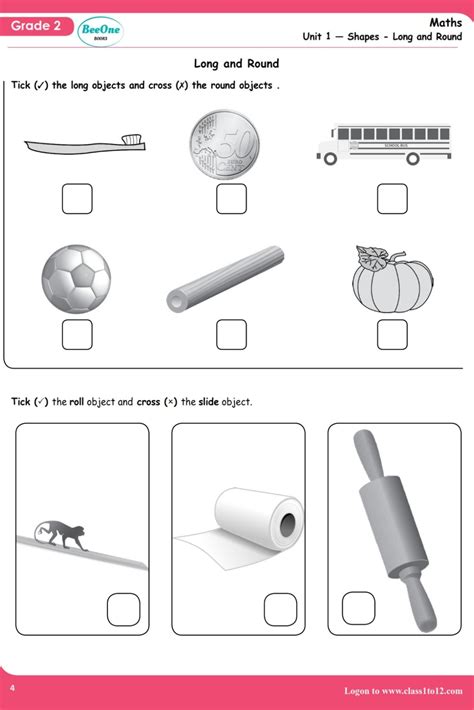 Grade 2

BeeOne BOOKS

Maths

Unit 1 — Shapes - Long and Round

Long and Round

Tick (✓) the long objects and cross (x) the round objects .

50 EURO CENT

SCHOOL BUS

Tick (✓) the roll object and cross (×) the slide object.

4

Logon to www.class1to12.com