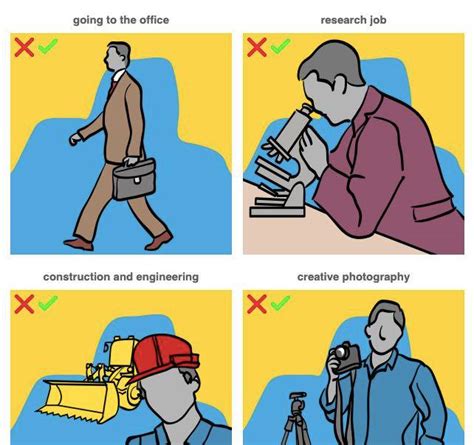 going to the office

research job

construction and engineering

creative photography