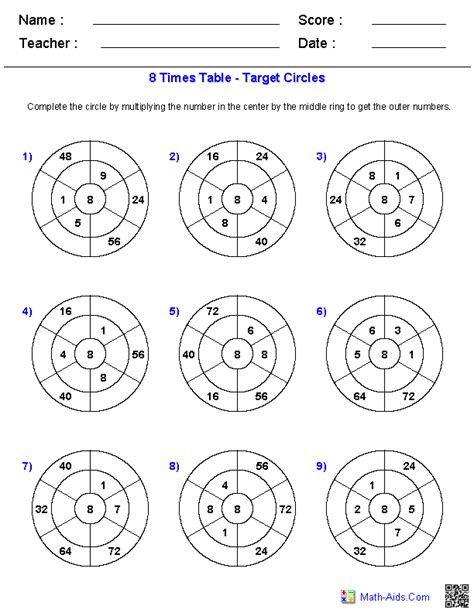 Name : Score :

Teacher : Date :

8 Times Table - Target Circles

Complete the circle by multiplying the number in the center by the middle ring to get the outer numbers.

1) 48 9 1 8 24 5 56

2) 16 24 1 8 4 8 40

3) 8 1 24 8 7 6 32

4) 16 1 4 8 56 8 40

5) 72 6 40 8 8 16 56

6) 6 3 5 8 1 64 72

7) 40 1 32 8 7 64 72

8) 56 4 8 8 72 1 24

9) 24 1 2 8 5 7 32

Math-Aids.Com