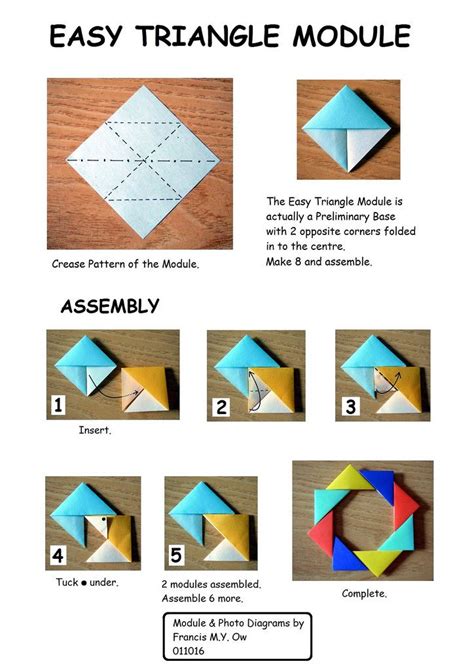 EASY TRIANGLE MODULE

Crease Pattern of the Module.

The Easy Triangle Module is actually a Preliminary Base with 2 opposite corners folded in to the centre.
Make 8 and assemble.

ASSEMBLY

1

Insert.

2

3

4

Tuck ● under.

5

2 modules assembled.
Assemble 6 more.

Complete.

Module & Photo Diagrams by
Francis M.Y. Ow
011016