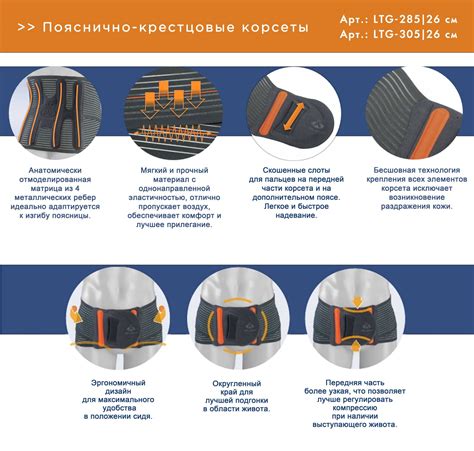 >> Пояснично-крестцовые корсеты

Арт.: LTG-285|26 см
Арт.: LTG-305|26 см

Анатомически отмоделированная матрица из 4 металлических ребер идеально адаптируется к изгибу поясницы.

Мягкий и прочный материал с однонаправленной эластичностью, отлично пропускает воздух, обеспечивает комфорт и лучшее прилегание.

Скошенные слоты для пальцев на передней части корсета и на дополнительном поясе. Легкое и быстрое надевание.

Бесшовная технология крепления всех элементов корсета исключает возникновение раздражения кожи.

Эргономичный дизайн для максимального удобства в положении сидя.

Округленный край для лучшей подгонки в области живота.

Передняя часть более узкая, что позволяет лучше регулировать компрессию при наличии выступающего живота.