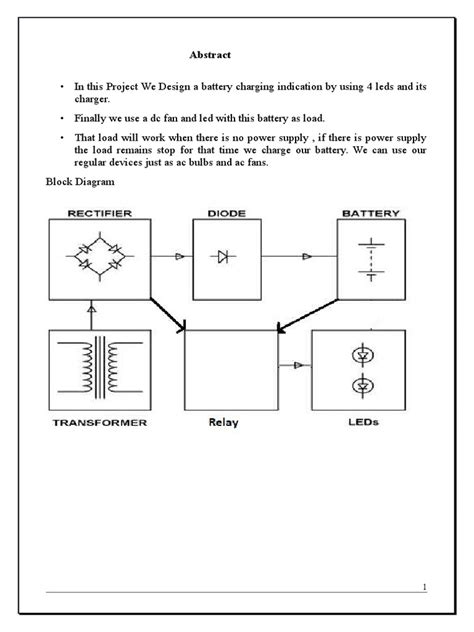 Abstract

• In this Project We Design a battery charging indication by using 4 leds and its charger.

• Finally we use a dc fan and led with this battery as load.

• That load will work when there is no power supply , if there is power supply the load remains stop for that time we charge our battery. We can use our regular devices just as ac bulbs and ac fans.

Block Diagram

RECTIFIER

DIODE

BATTERY

TRANSFORMER

Relay

LEDs

1