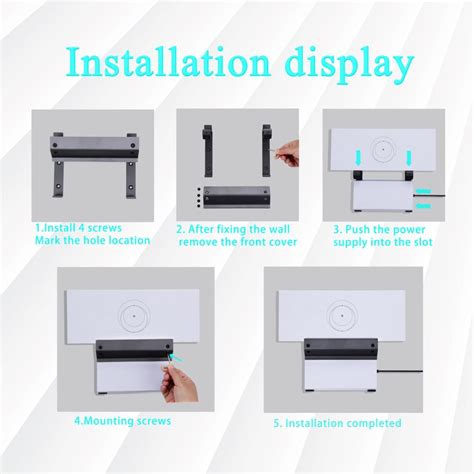 Installation display

1.Install 4 screws
Mark the hole location

2. After fixing the wall
remove the front cover

3. Push the power
supply into the slot

4.Mounting screws

5. Installation completed