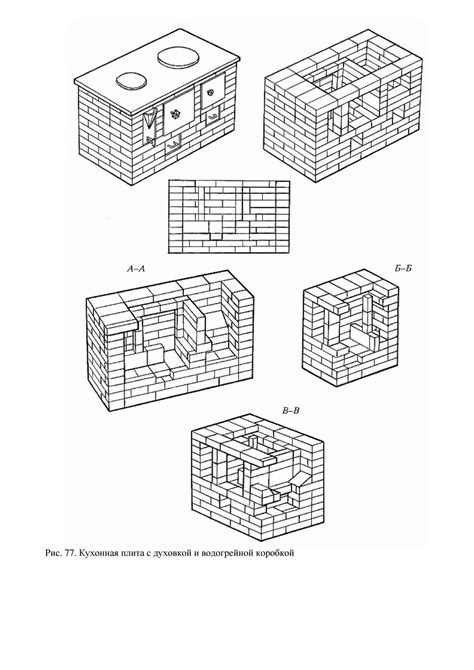 А–А

Б–Б

В–В

Рис. 77. Кухонная плита с духовкой и водогрейной коробкой