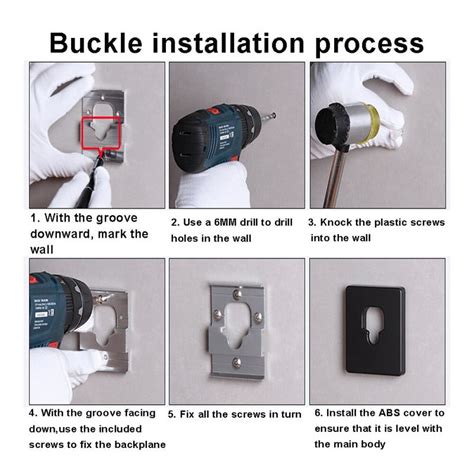 Buckle installation process

1. With the groove downward, mark the wall

2. Use a 6MM drill to drill holes in the wall

3. Knock the plastic screws into the wall

4. With the groove facing down,use the included screws to fix the backplane

5. Fix all the screws in turn

6. Install the ABS cover to ensure that it is level with the main body