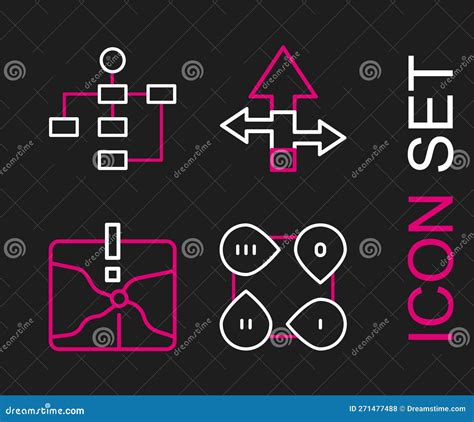 ICON SET

III
0
II
I

dreamstime

dreamstime.com
ID 271477488 © Dreamstime.com