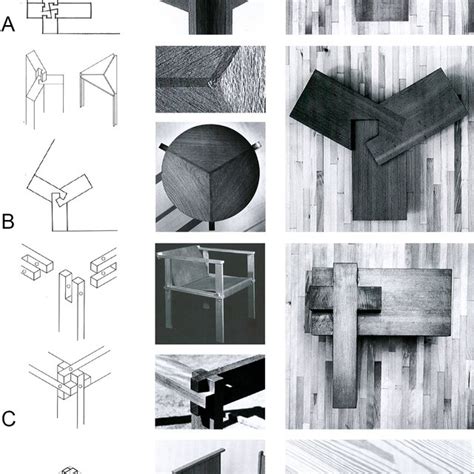 A

B

C