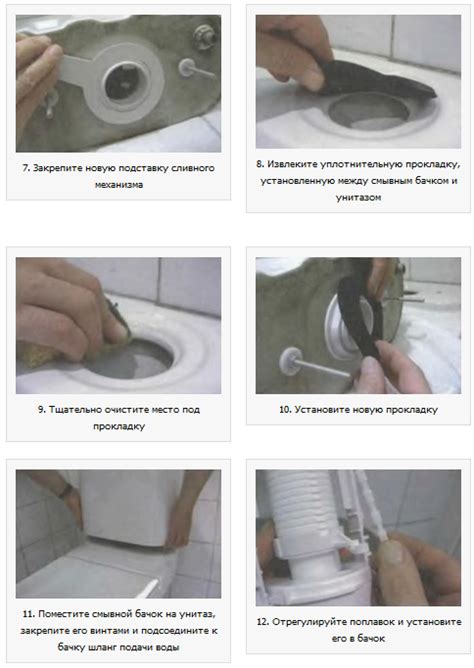 7. Закрепите новую подставку сливного механизма

8. Извлеките уплотнительную прокладку, установленную между смывным бачком и унитазом

9. Тщательно очистите место под прокладку

10. Установите новую прокладку

11. Поместите смывной бачок на унитаз, закрепите его винтами и подсоедините к бачку шланг подачи воды

12. Отрегулируйте поплавок и установите его в бачок