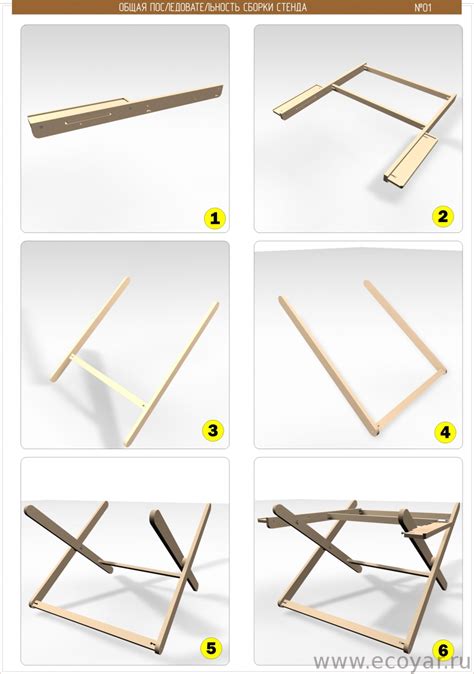 ОБЩАЯ ПОСЛЕДОВАТЕЛЬНОСТЬ СБОРКИ СТЕНДА

№01

1

2

3

4

5

6

www.ecoyar.ru