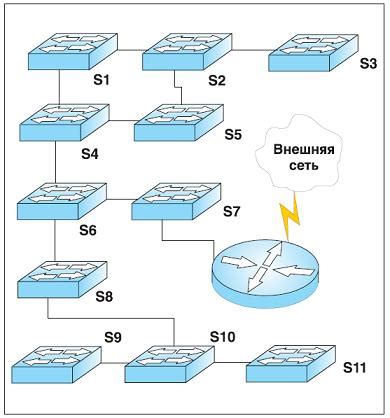 S1
S2
S3
S4
S5
Внешняя сеть
S6
S7
S8
S9
S10
S11